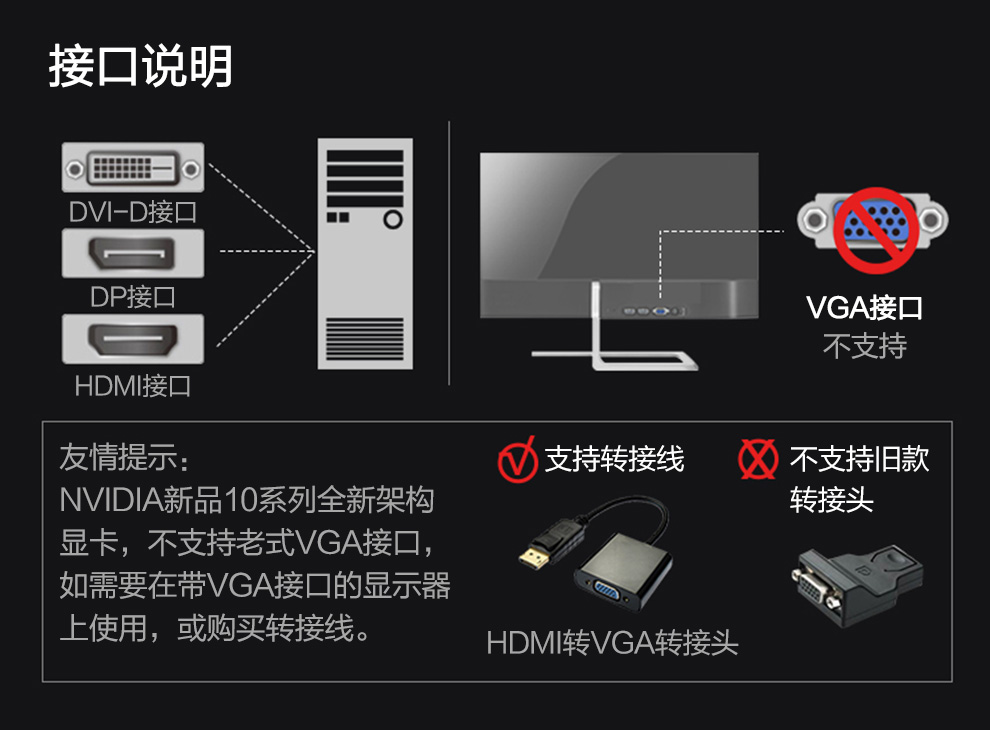 接口说明

DVI-D接口

DP接口

HDMI接口

VGA接口
不支持

友情提示：
NVIDIA新品10系列全新架构显卡，不支持老式VGA接口，如需要在带VGA接口的显示器上使用，或购买转接线。

支持转接线

HDMI转VGA转接头

不支持旧款转接头