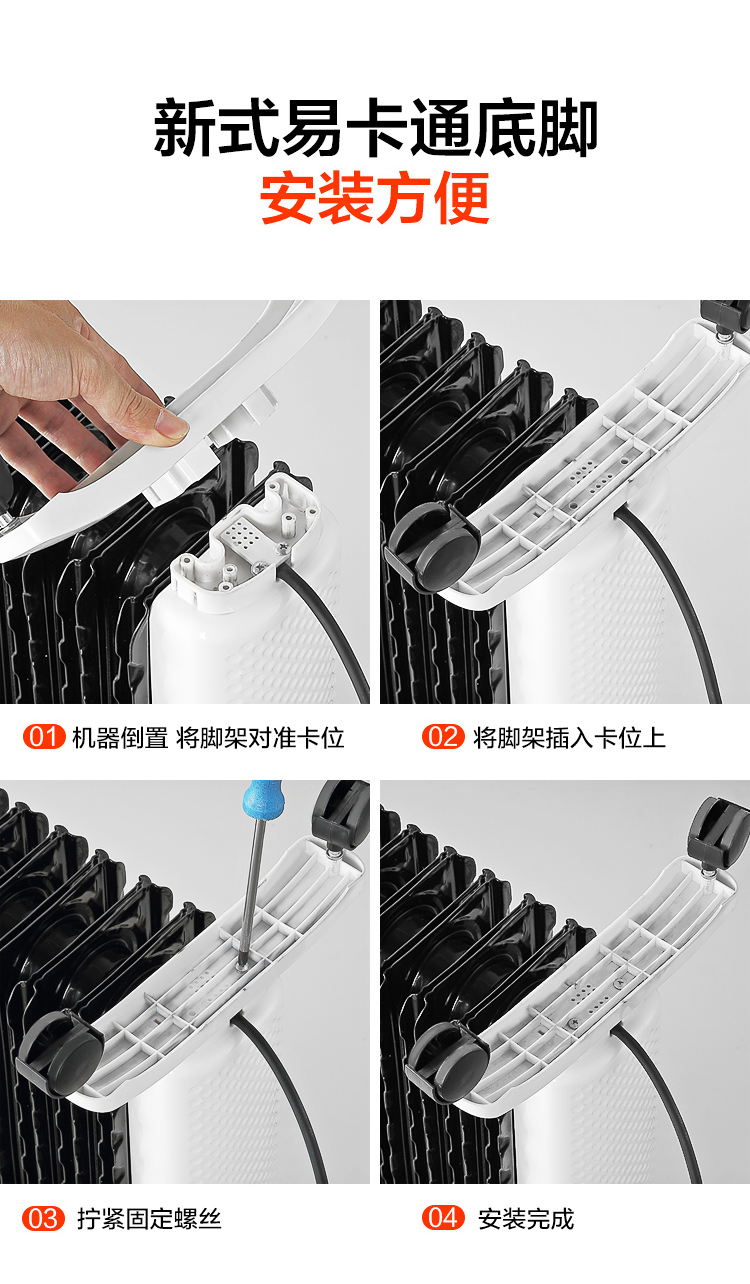 新式易卡通底脚
安装方便

01 机器倒置 将脚架对准卡位

02 将脚架插入卡位上

03 拧紧固定螺丝

04 安装完成