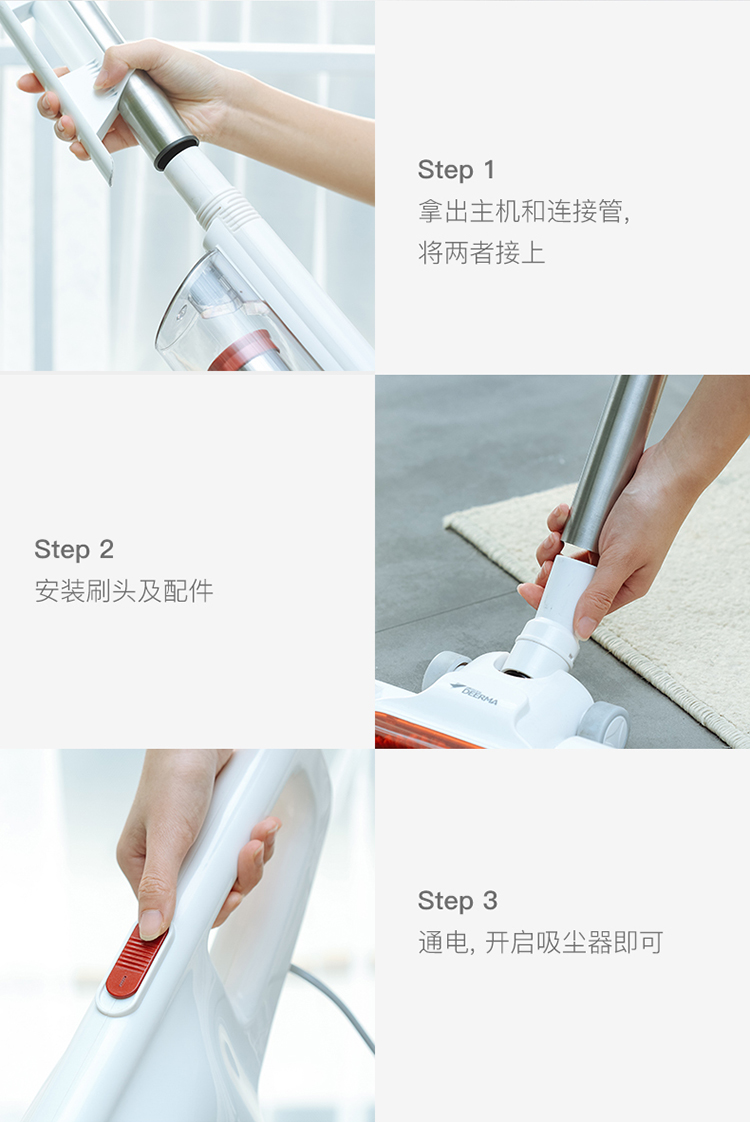 Step 1
拿出主机和连接管,
将两者接上

Step 2
安装刷头及配件

DEERMA

Step 3
通电, 开启吸尘器即可