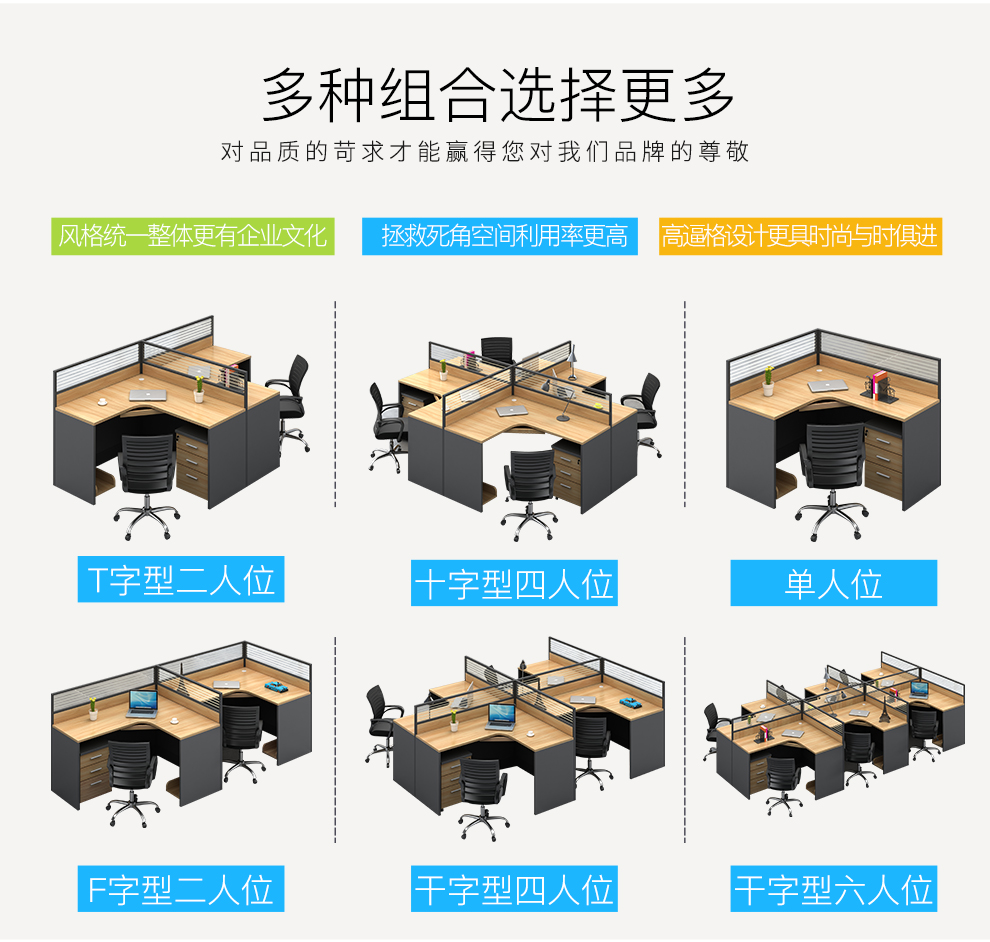 多种组合选择更多

对品质的苛求才能赢得您对我们品牌的尊敬

风格统一整体更有企业文化

拯救死角空间利用率更高

高逼格设计更具时尚与时俱进

T字型二人位

十字型四人位

单人位

F字型二人位

干字型四人位

干字型六人位