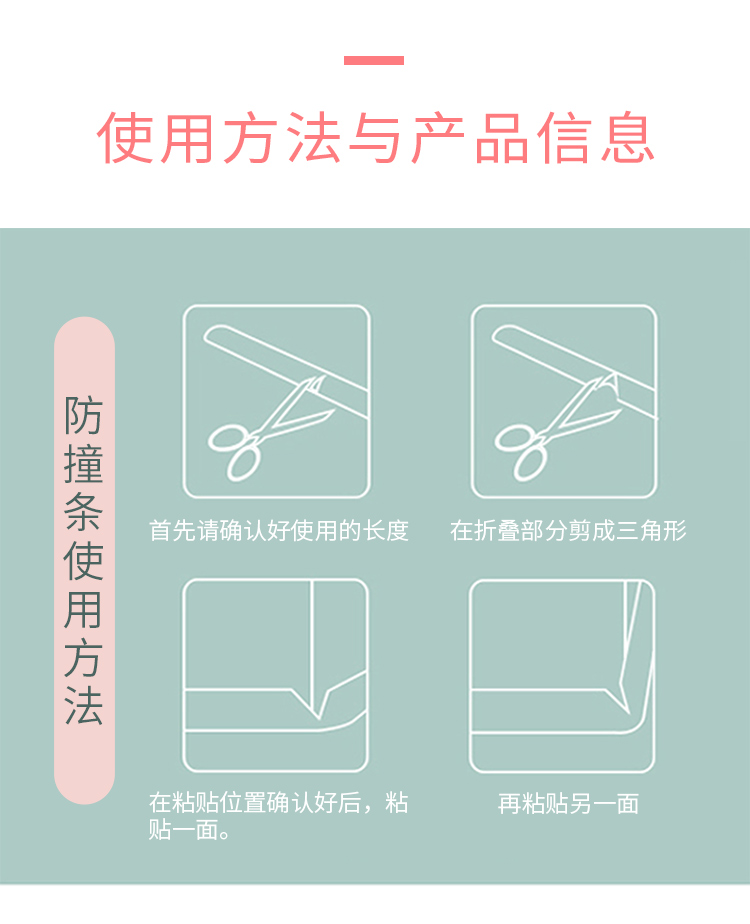 使用方法与产品信息

防撞条使用方法

首先请确认好使用的长度

在折叠部分剪成三角形

在粘贴位置确认好后，粘贴一面。

再粘贴另一面