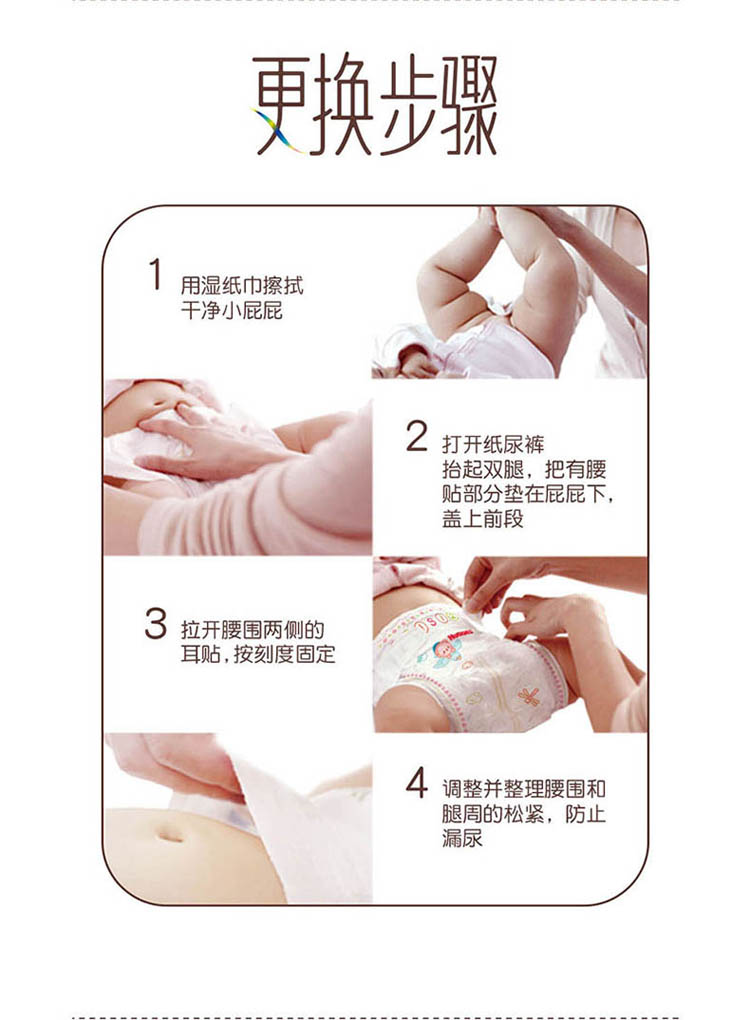 更换步骤

1 用湿纸巾擦拭干净小屁屁

2 打开纸尿裤
抬起双腿，把有腰贴部分垫在屁屁下，盖上前段

3 拉开腰围两侧的耳贴，按刻度固定

4 调整并整理腰围和腿周的松紧，防止漏尿