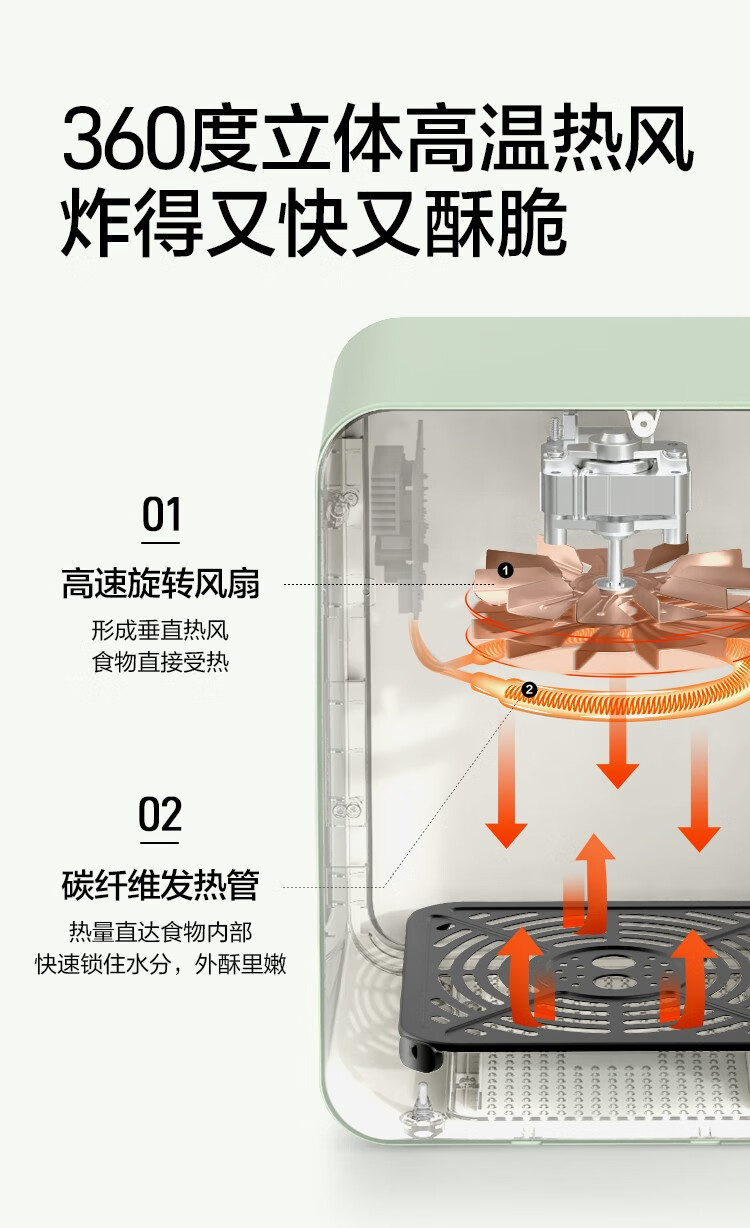 360度立体高温热风
炸得又快又酥脆

01
高速旋转风扇
形成垂直热风
食物直接受热

02
碳纤维发热管
热量直达食物内部
快速锁住水分，外酥里嫩

1

2